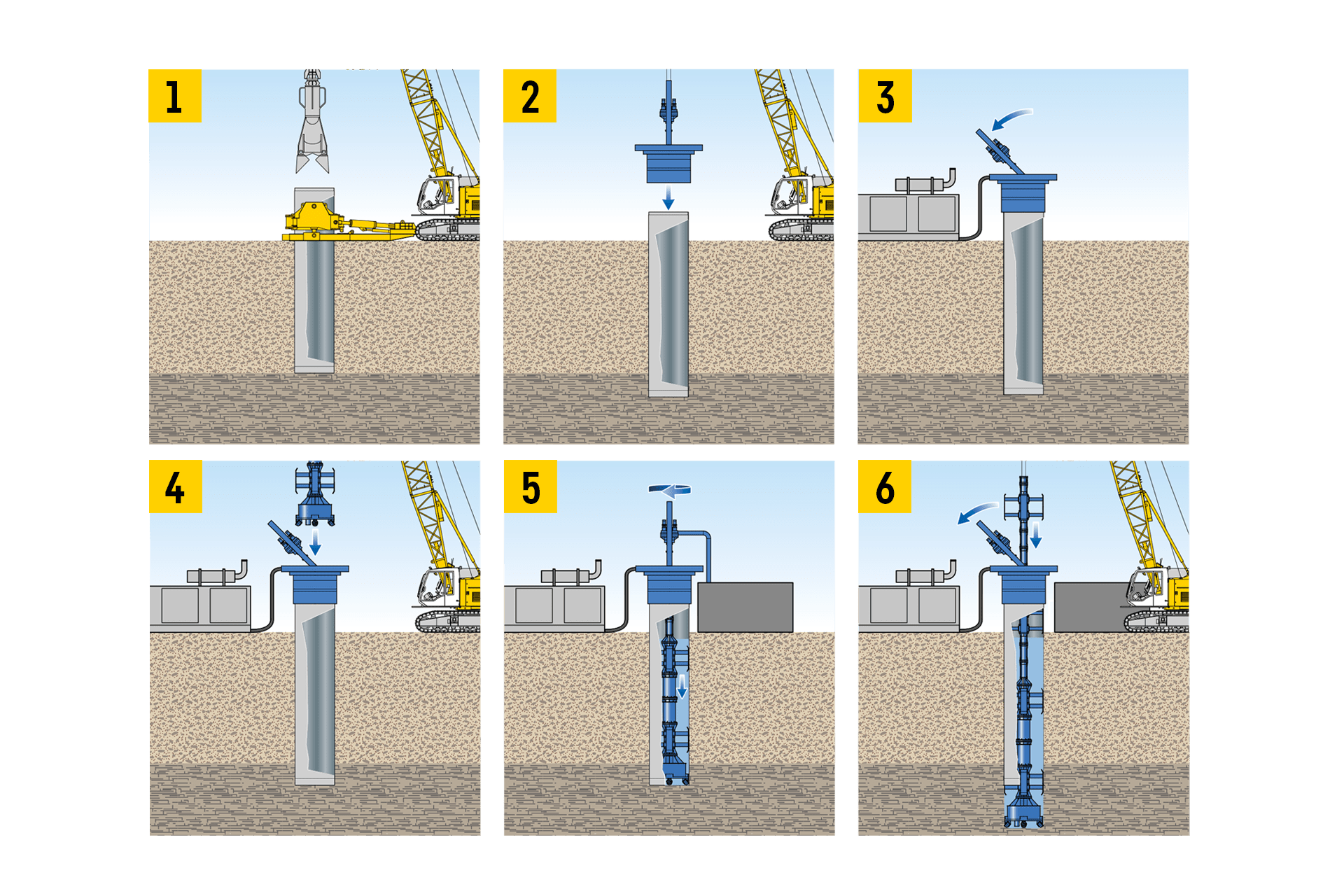 1

2

3

4

5

6